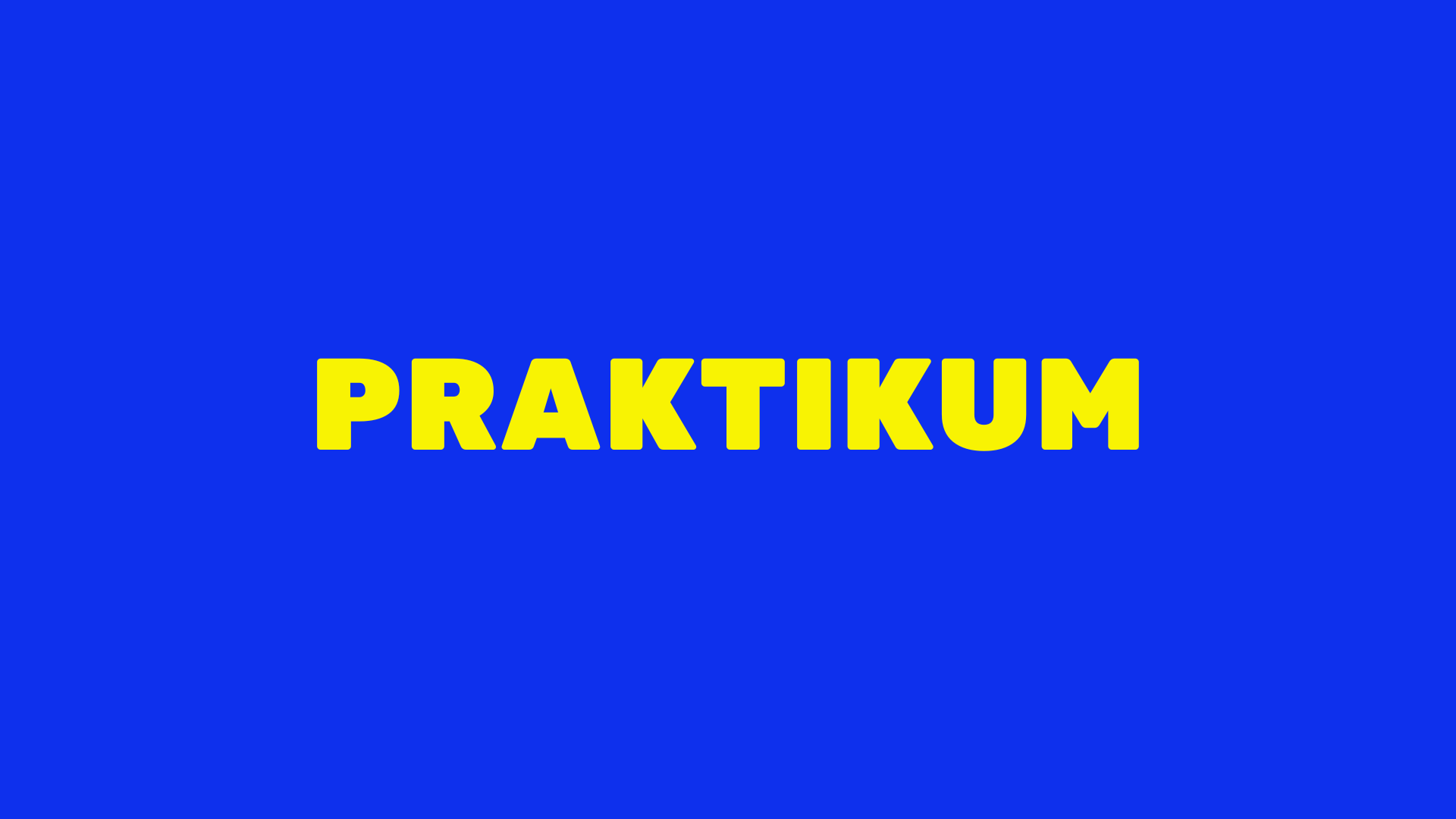 PRAKTIKUM